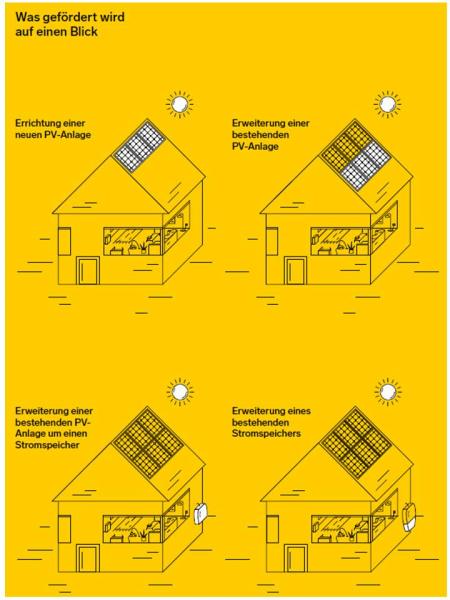 Was gefördert wird auf einen Blick

Errichtung einer neuen PV-Anlage

Erweiterung einer bestehenden PV-Anlage

Erweiterung einer bestehenden PV-Anlage um einen Stromspeicher

Erweiterung eines bestehenden Stromspeichers